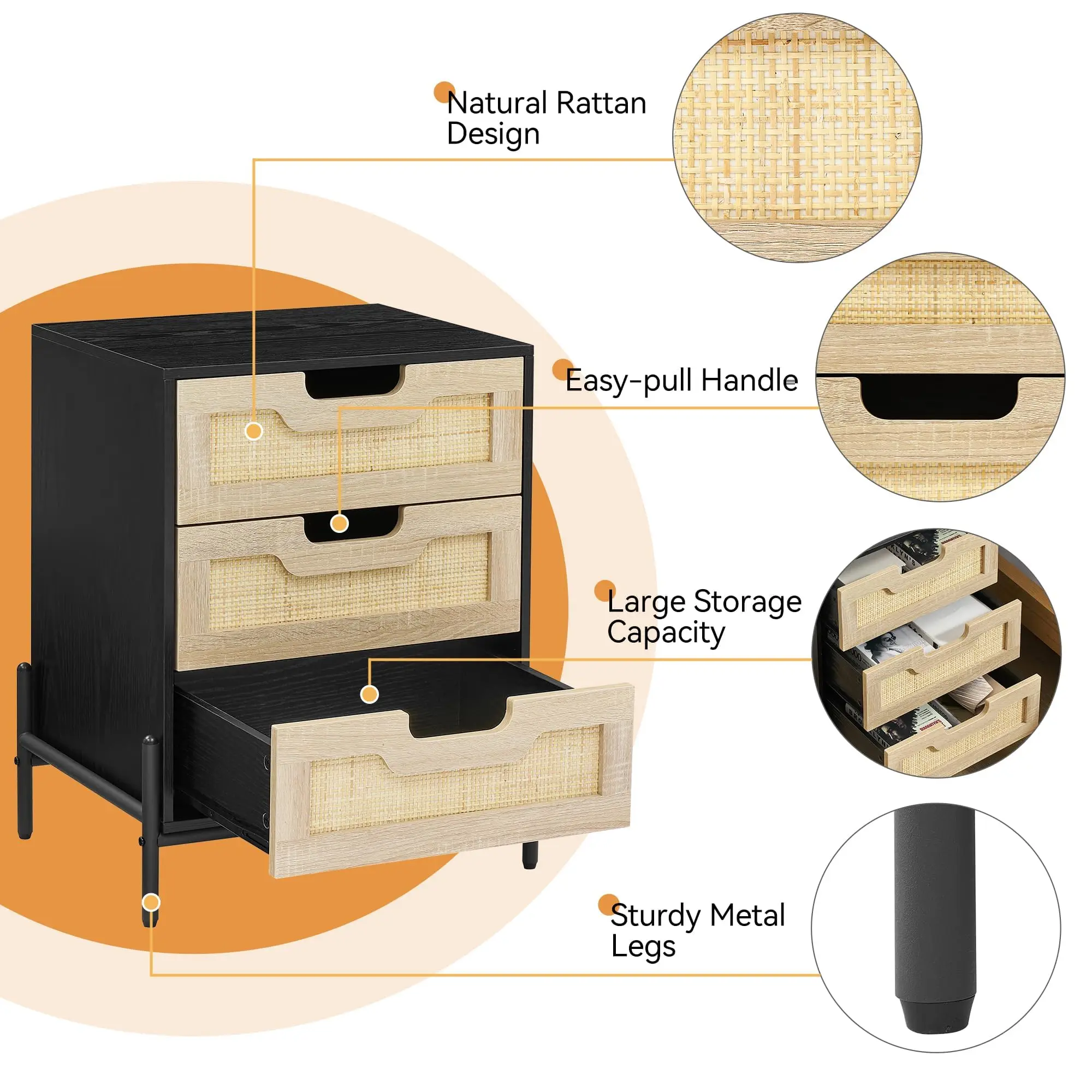 Natural Rattan Design

Easy-pull Handle

Large Storage Capacity

Sturdy Metal Legs